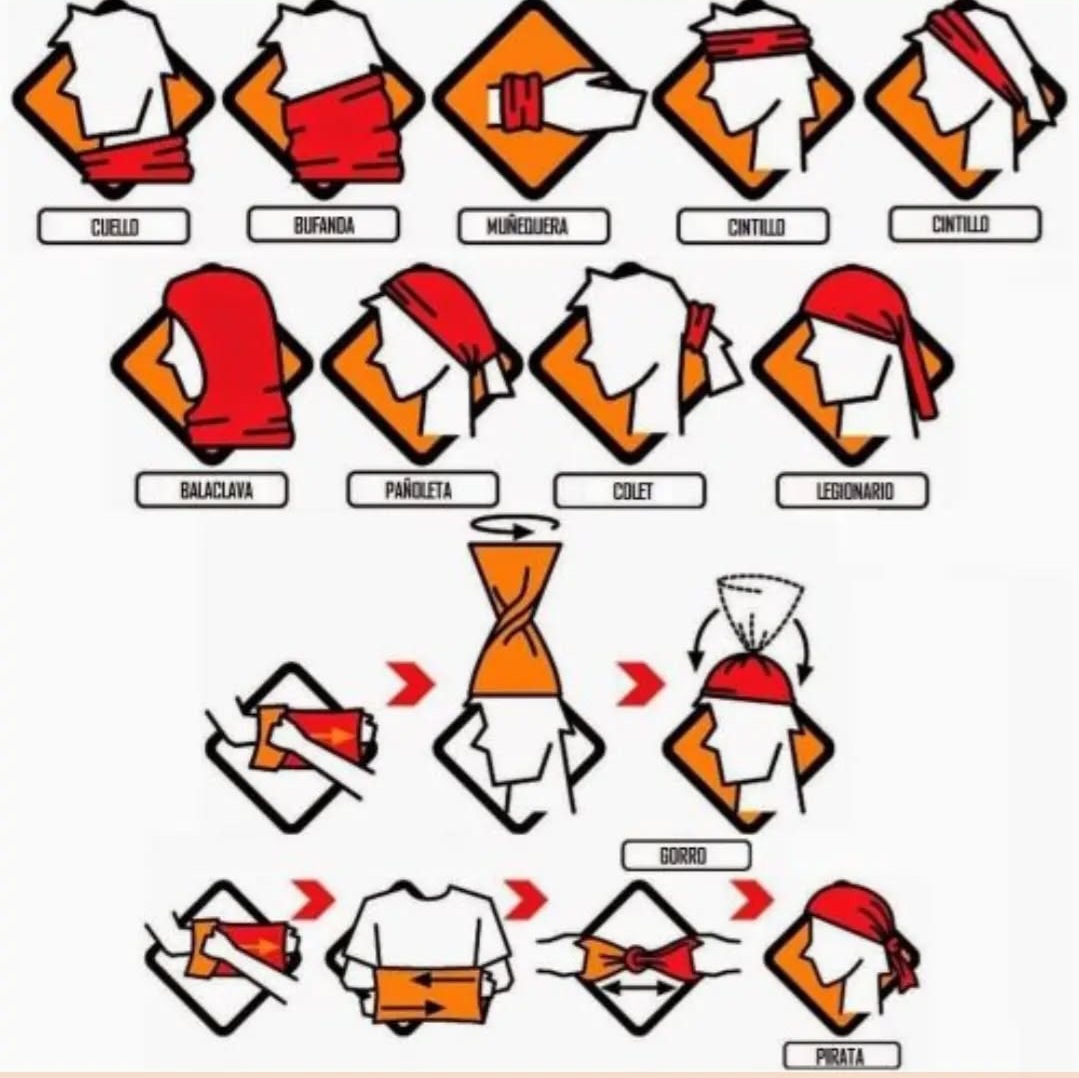 CUELLO

BUFANDA

MUÑEQUERA

CINTILLO

CINTILLO

BALACLAVA

PAÑOLETA

COLET

LEGIONARIO

GORRO

PIRATA